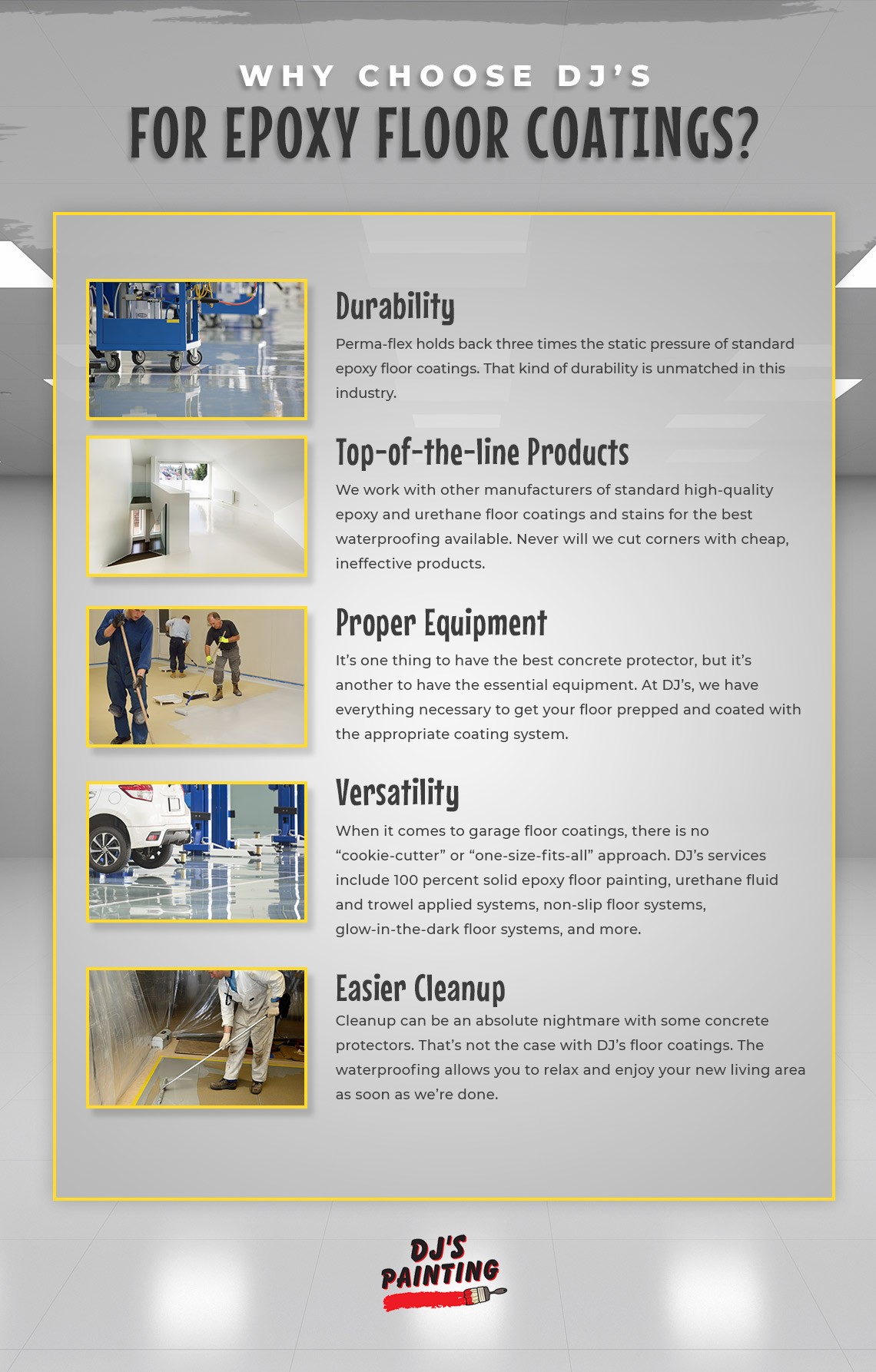 WHY CHOOSE DJ'S

FOR EPOXY FLOOR COATINGS?

Durability

Perma-flex holds back three times the static pressure of standard epoxy floor coatings. That kind of durability is unmatched in this industry.

Top-of-the-line Products

We work with other manufacturers of standard high-quality epoxy and urethane floor coatings and stains for the best waterproofing available. Never will we cut corners with cheap, ineffective products.

Proper Equipment

It's one thing to have the best concrete protector, but it's another to have the essential equipment. At DJ's, we have everything necessary to get your floor prepped and coated with the appropriate coating system.

Versatility

When it comes to garage floor coatings, there is no "cookie-cutter" or "one-size-fits-all" approach. DJ's services include 100 percent solid epoxy floor painting, urethane fluid and trowel applied systems, non-slip floor systems, glow-in-the-dark floor systems, and more.

Easier Cleanup

Cleanup can be an absolute nightmare with some concrete protectors. That's not the case with DJ's floor coatings. The waterproofing allows you to relax and enjoy your new living area as soon as we're done.

DJ'S PAINTING